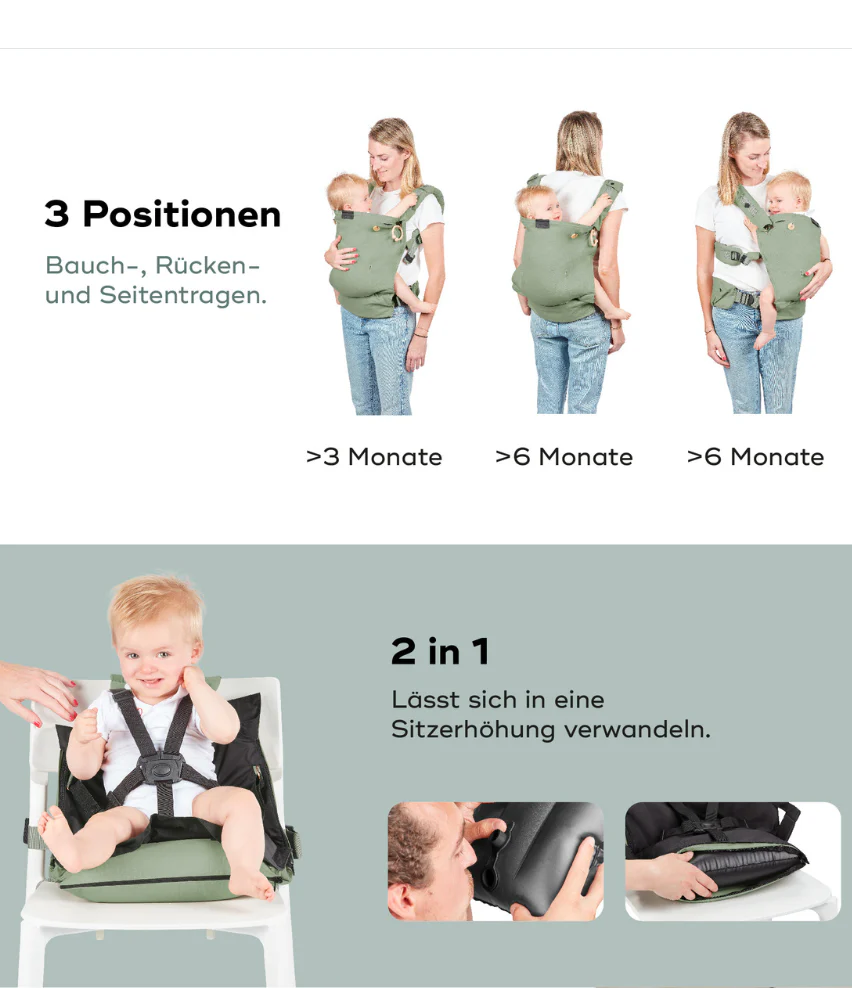 3 Positionen

Bauch-, Rücken- und Seitentragen.

>3 Monate >6 Monate >6 Monate

2 in 1

Lässt sich in eine Sitzerhöhung verwandeln.